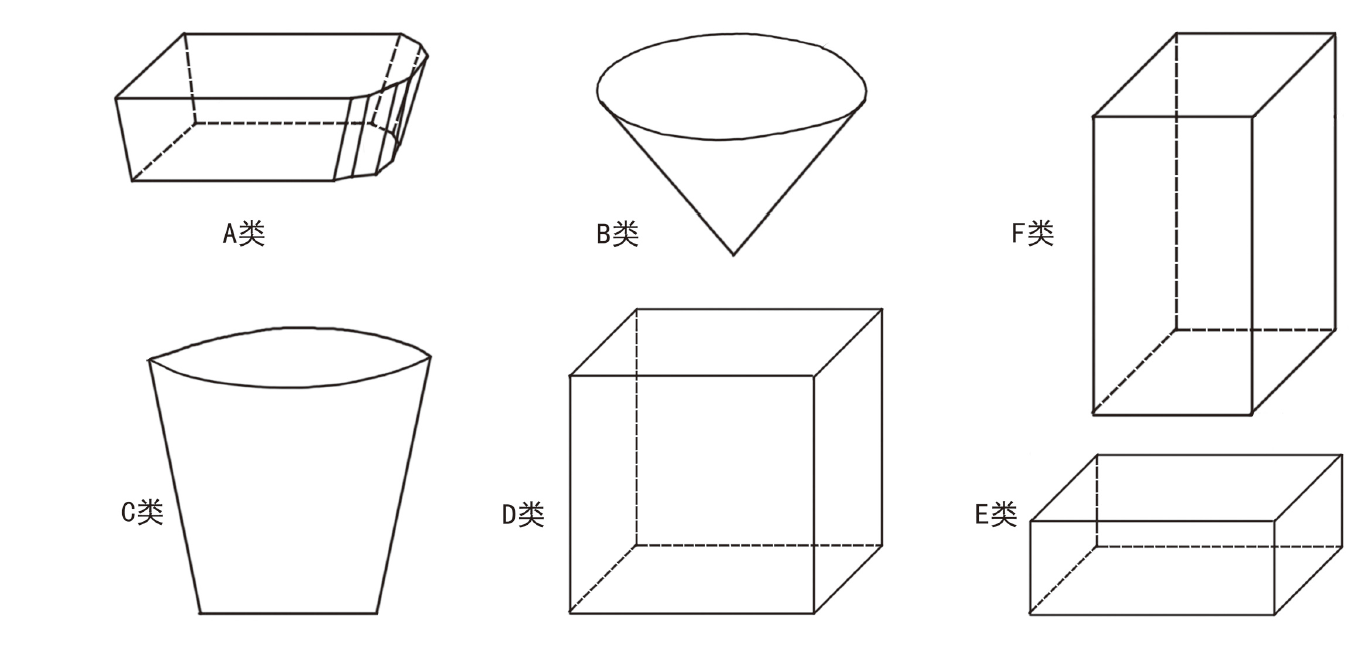 A类

B类

F类

C类

D类

E类