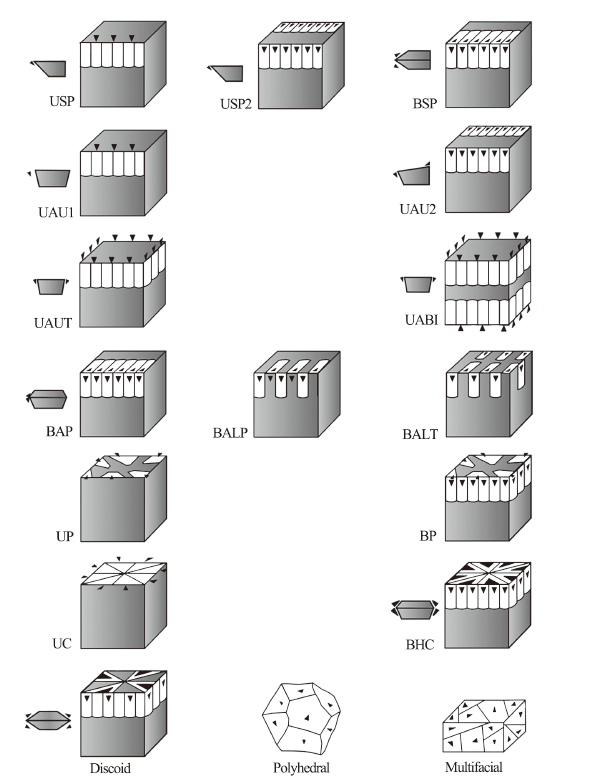 USP
USP2
BSP
UAU1
UAU2
UAUT
UABI
BAP
BALP
BALT
UP
BP
UC
BHC
Discoid
Polyhedral
Multifacial