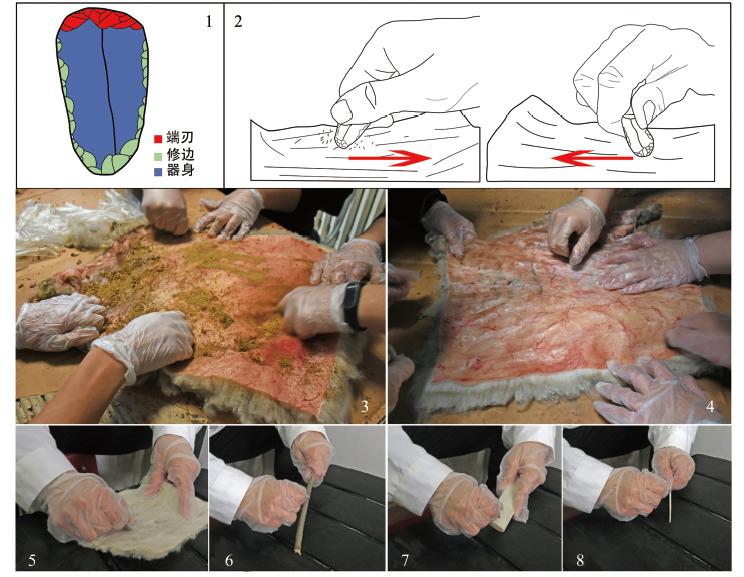 1

端刃
修边
器身

2

3

4

5

6

7

8