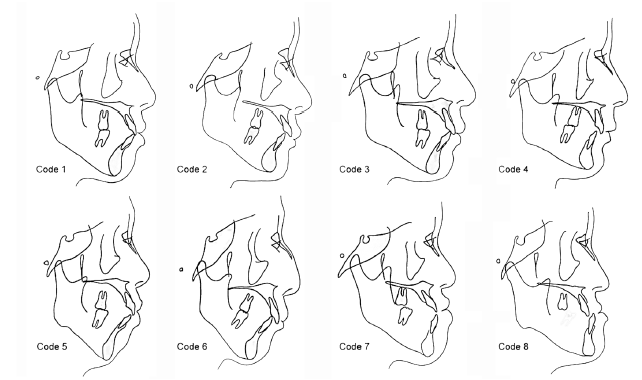 Code 1
Code 2
Code 3
Code 4
Code 5
Code 6
Code 7
Code 8