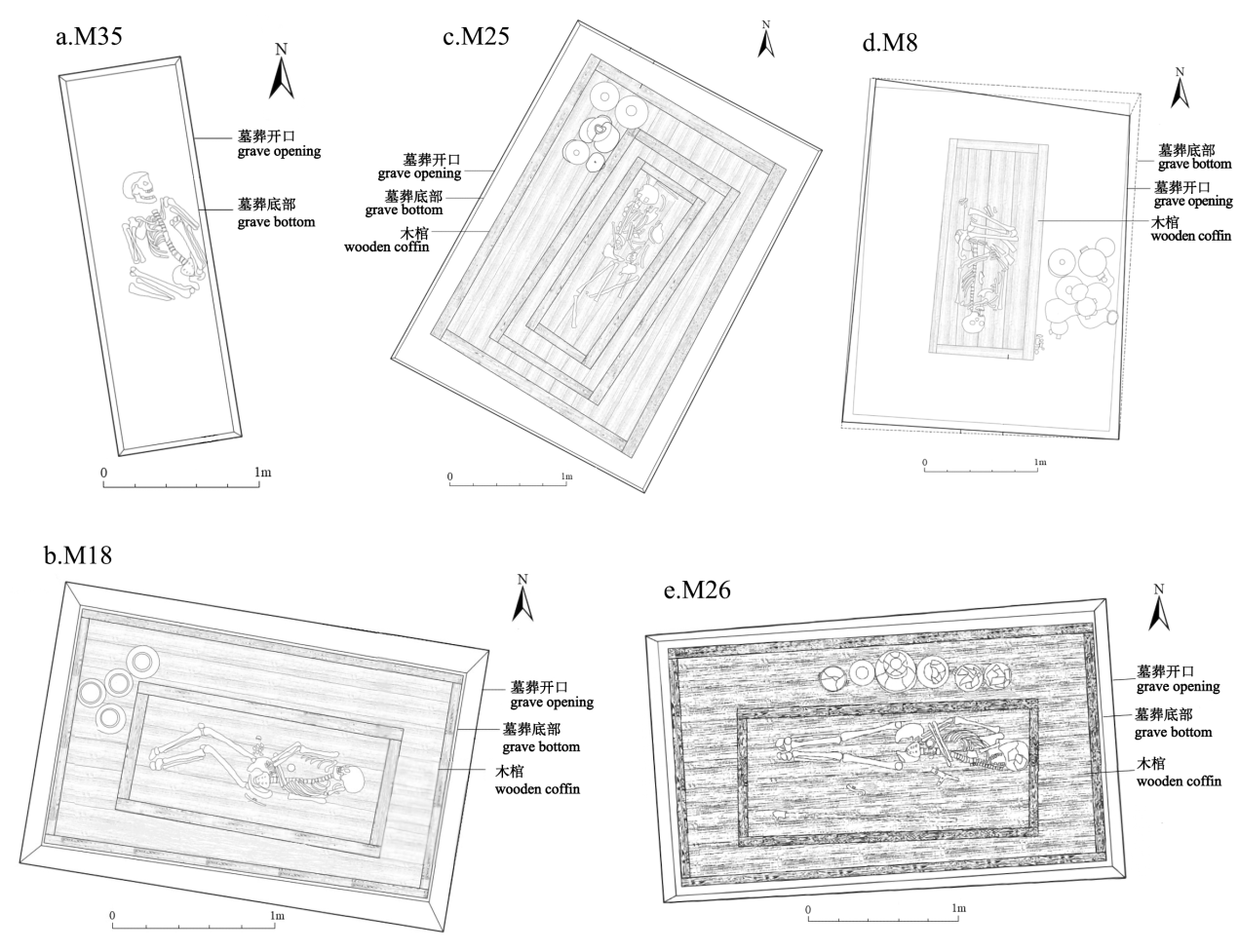 a.M35

N

墓葬开口
grave opening

墓葬底部
grave bottom

0 1m

c.M25

N

墓葬开口
grave opening

墓葬底部
grave bottom

木棺
wooden coffin

0 1m

d.M8

N

墓葬底部
grave bottom

墓葬开口
grave opening

木棺
wooden coffin

0 1m

b.M18

N

墓葬开口
grave opening

墓葬底部
grave bottom

木棺
wooden coffin

0 1m

e.M26

N

墓葬开口
grave opening

墓葬底部
grave bottom

木棺
wooden coffin

0 1m