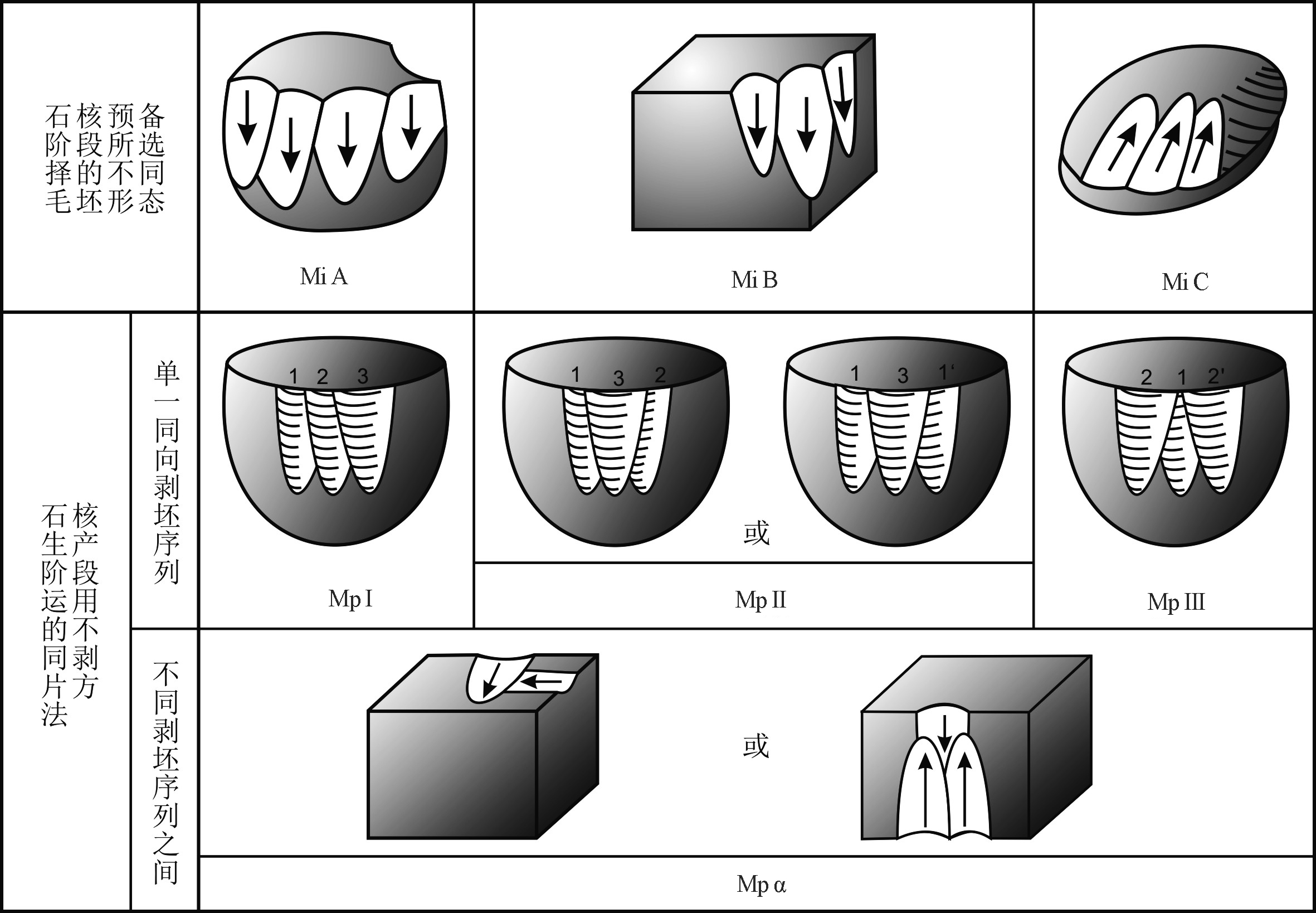 石核预备阶段所选择的不同毛坯形态

Mi A

Mi B

Mi C

石核生产阶段运用的不同剥片方法

单一同向剥坯序列

1 2 3

Mp I

1 3 2

或

1 3 1'

Mp II

2 1 2'

Mp III

不同剥坯序列之间

或

Mp α